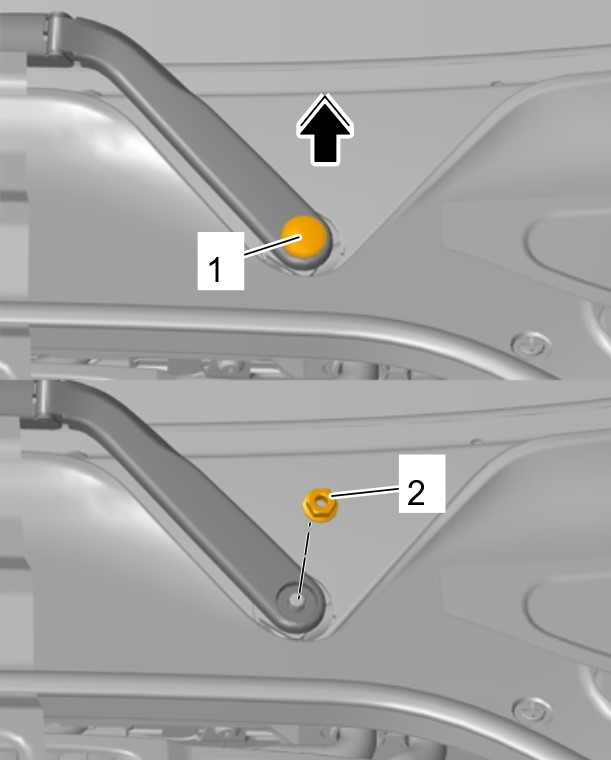 1

2