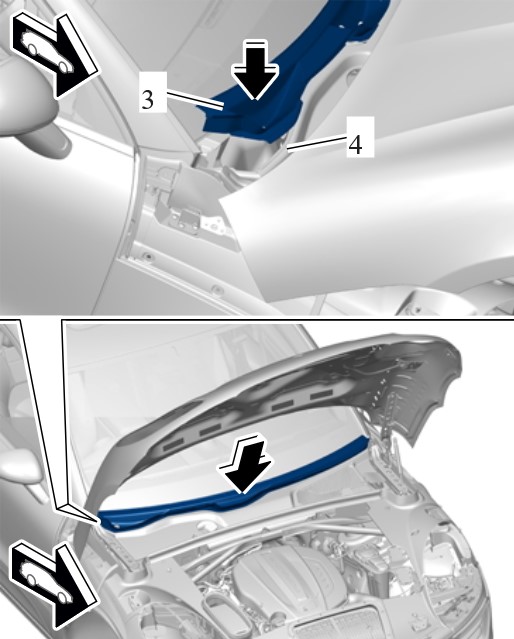 3

4