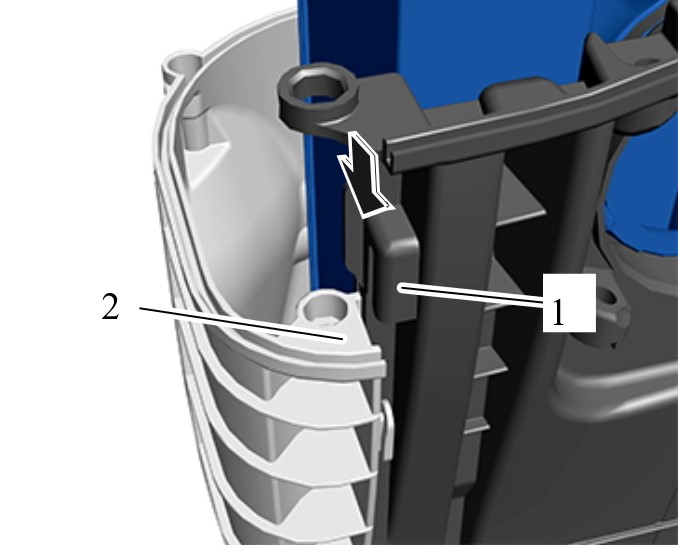 2
1