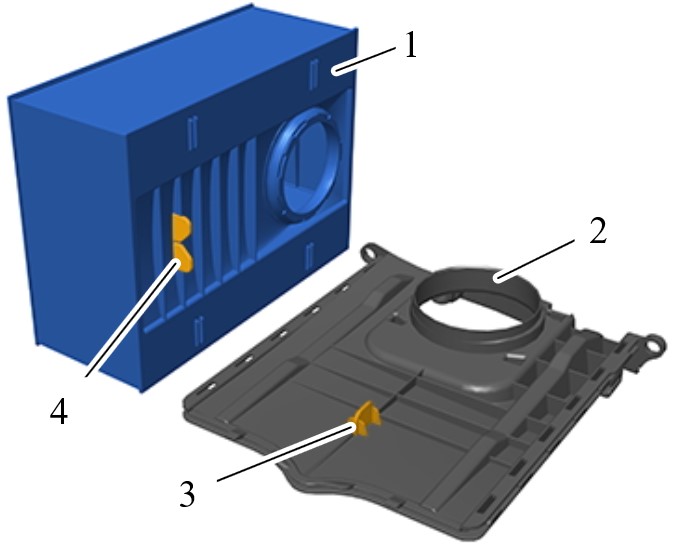 1
2
4
3