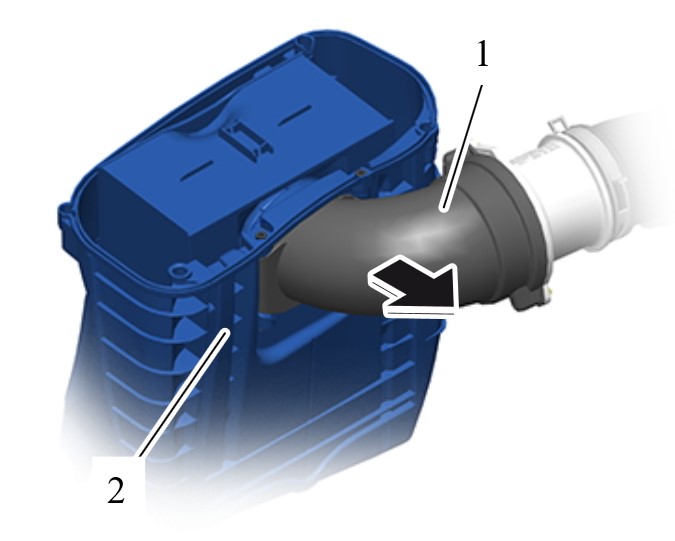 1

2