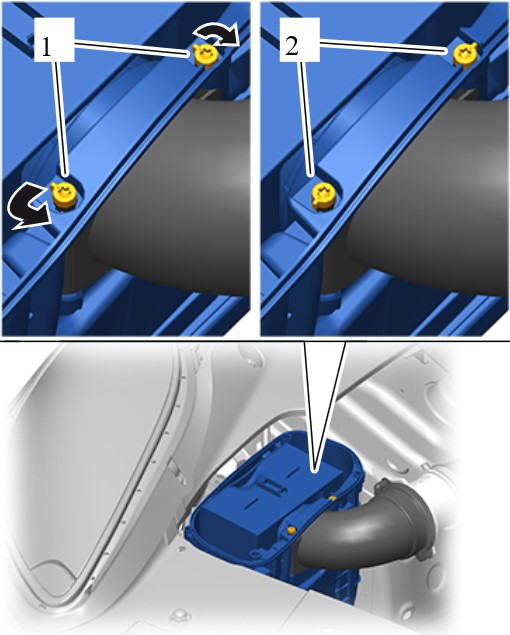 1
2