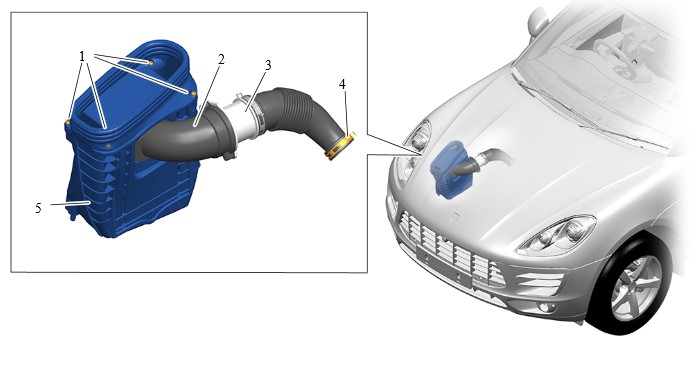 1
2
3
4
5