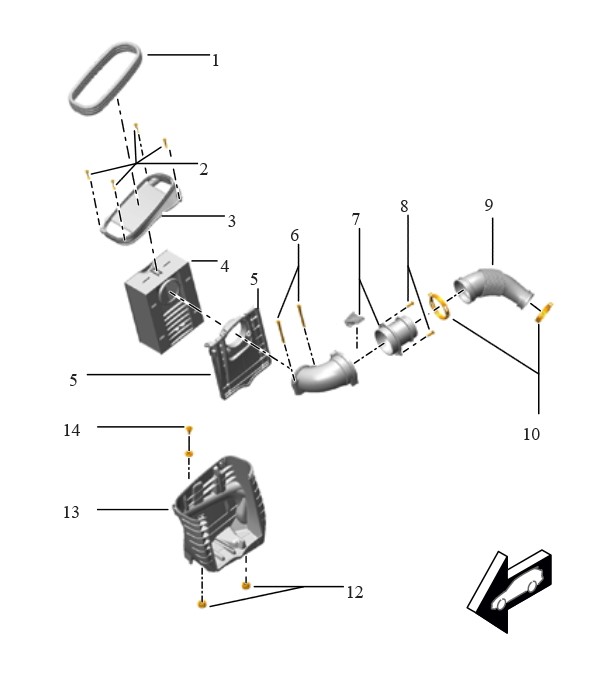 1
2
3
4
5
6
7
8
9
5
10
14
13
12