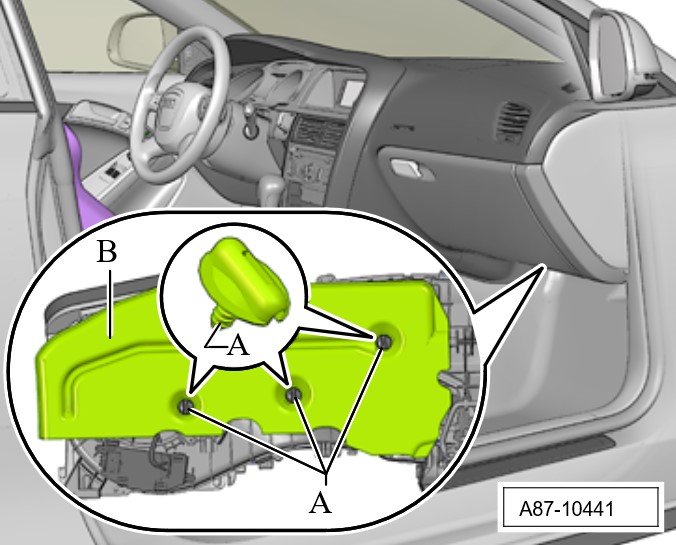 B
A
A
A87-10441