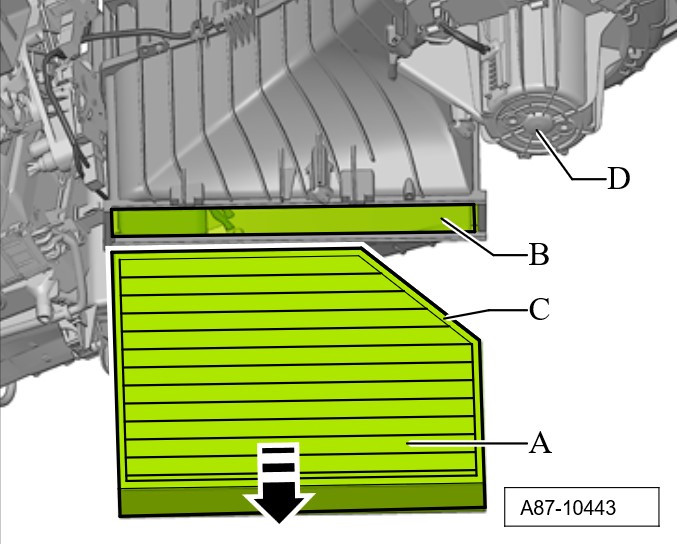 D
B
C
A
A87-10443