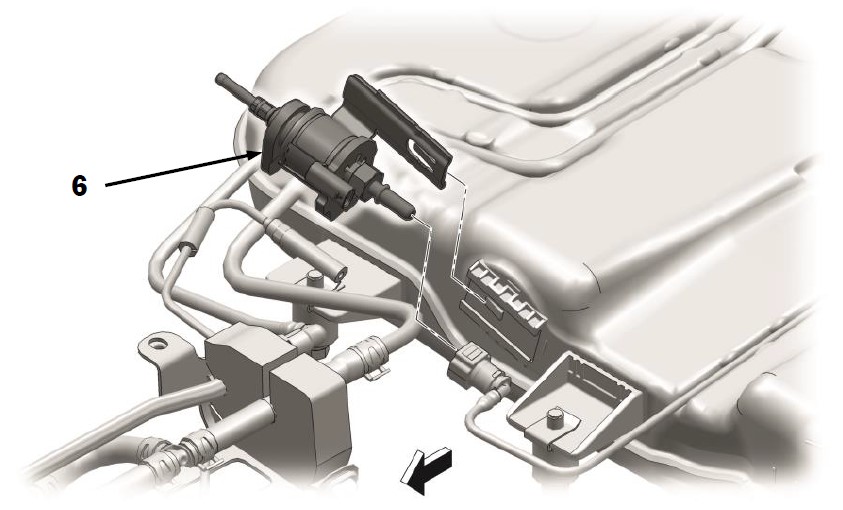 6