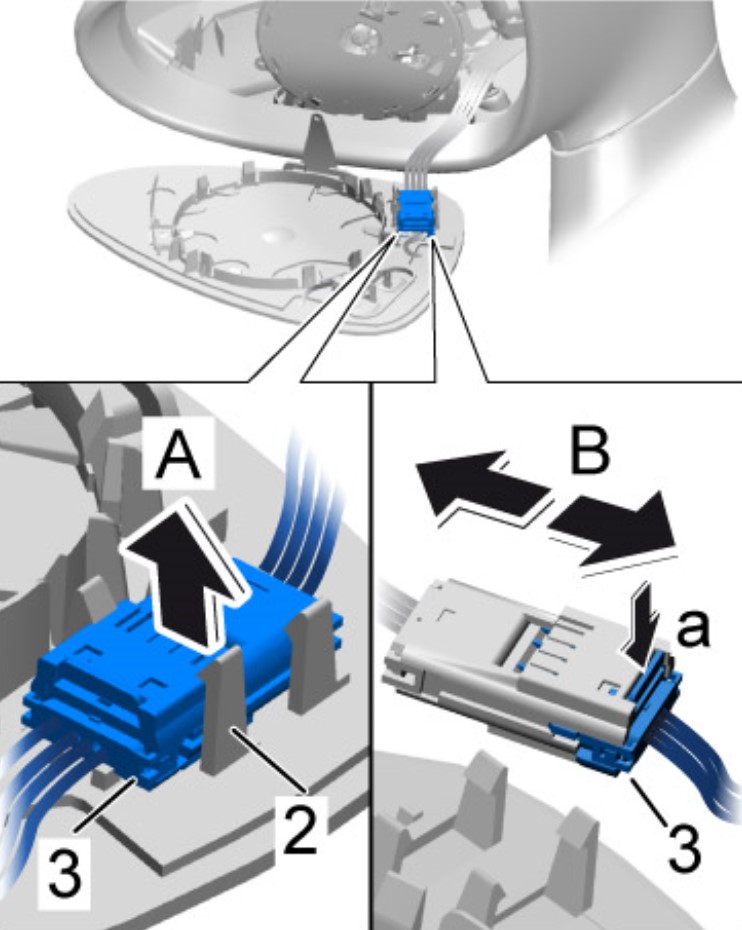 A
2
3
B
a
3