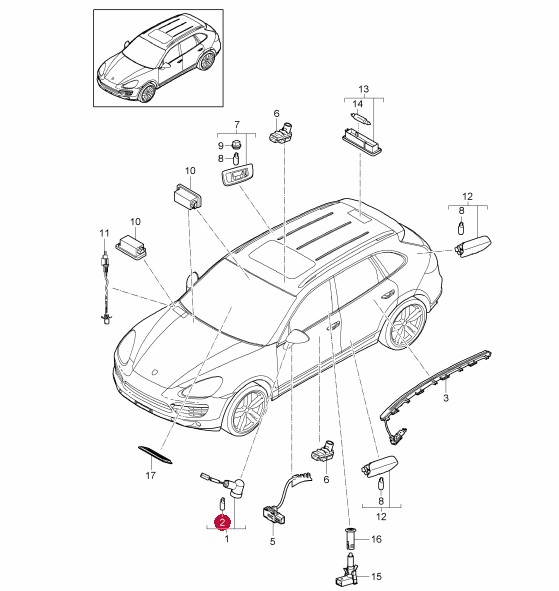 13
14
6
7
9
8
10
12
8
10
11
3
17
6
8
12
2
1
5
16
15