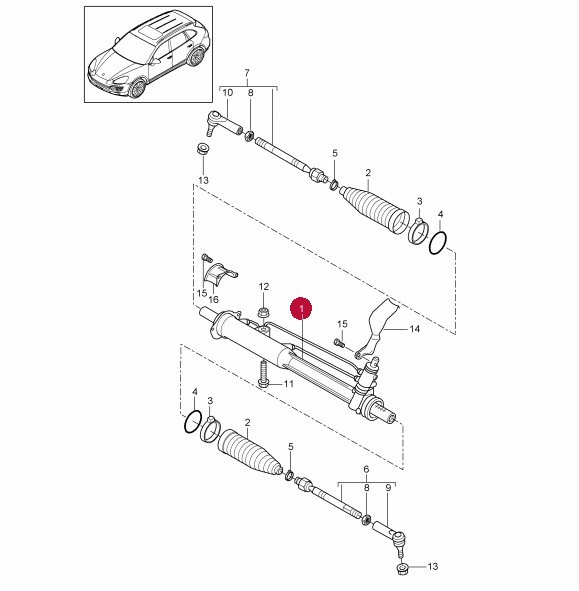 7
10
8
13
5
2
3
4
15
16
12
1
15
14
11
4
3
2
5
6
8
9
13