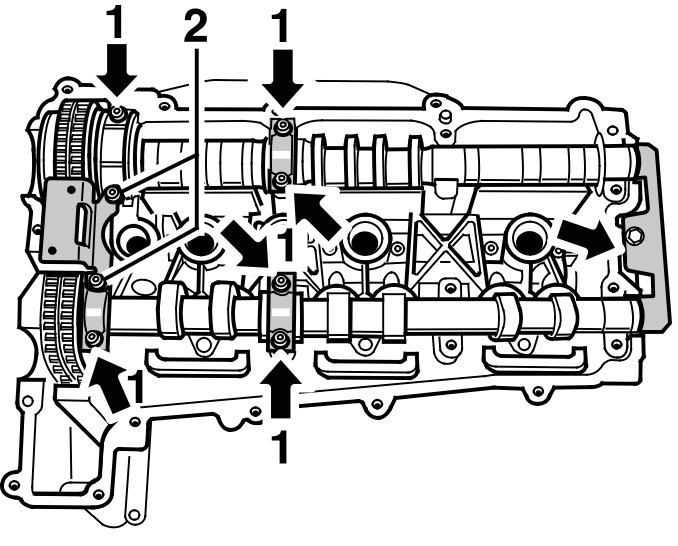 1
2
1
1
1
1