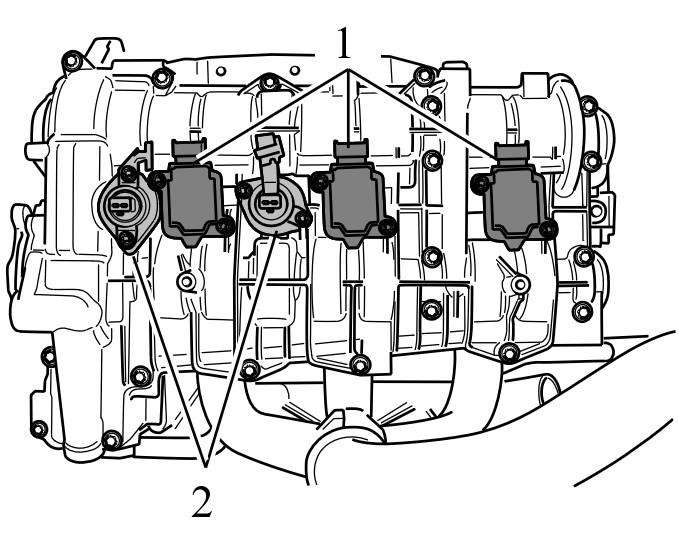 1
2