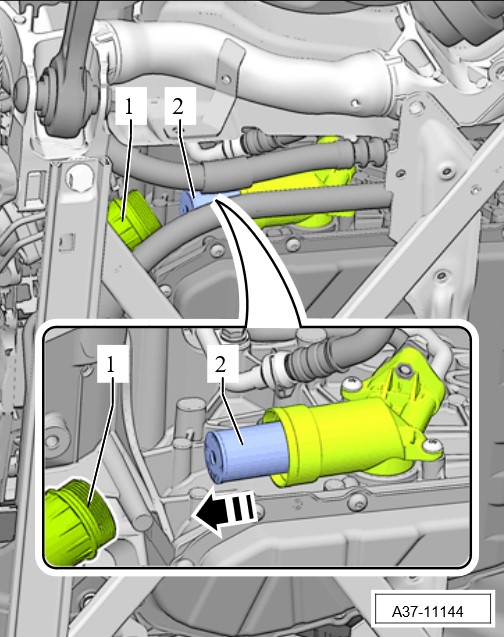 1
2
1
2
A37-11144