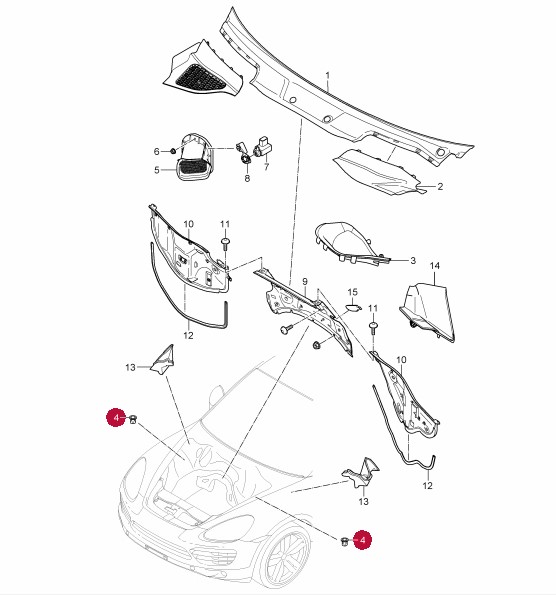 1
6
5
8
7
2
10
11
3
14
9
15
11
12
13
10
4
12
13
4