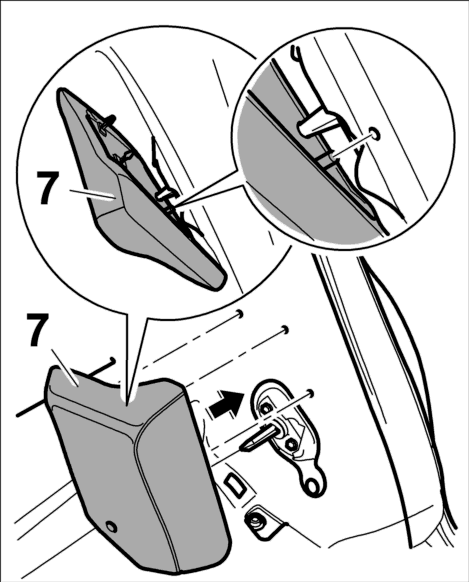 7

7