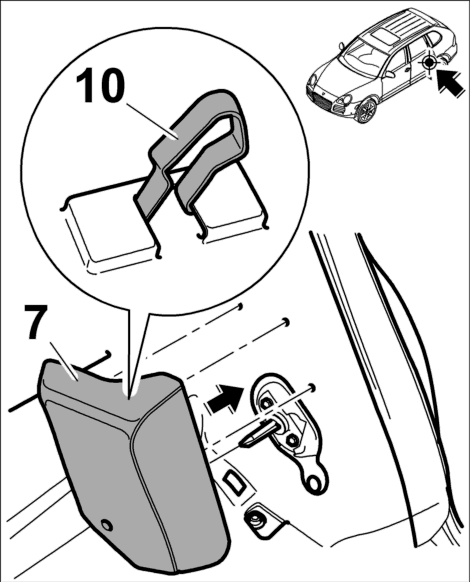 10

7