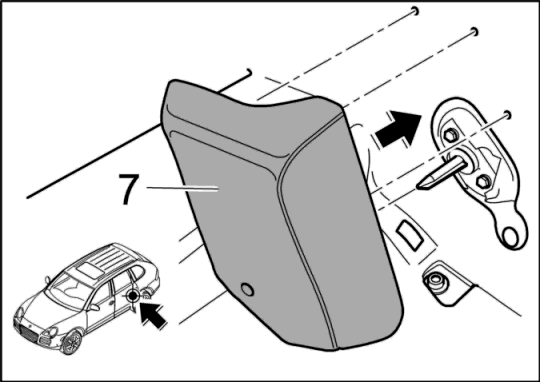 7