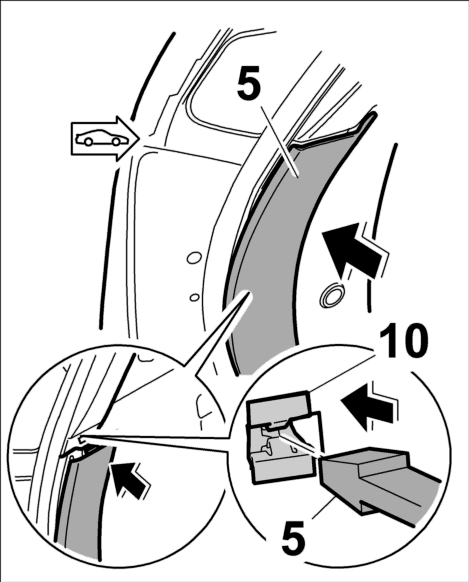 5

10

5