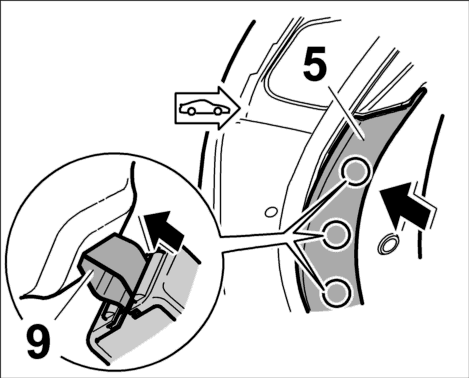 5

9