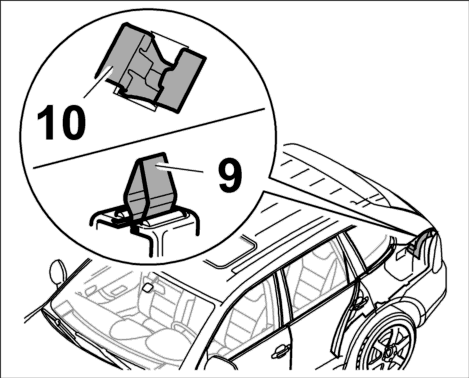 10

9