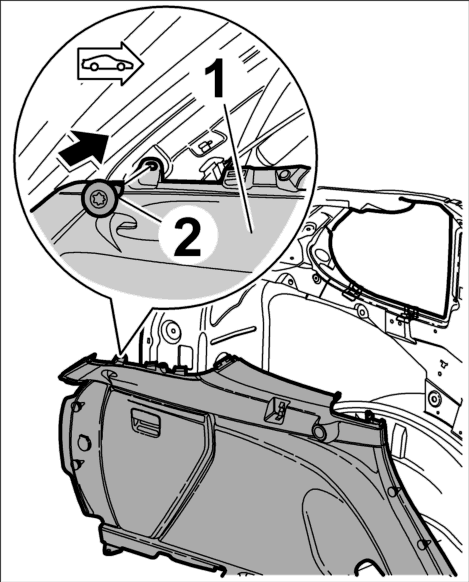 1
2