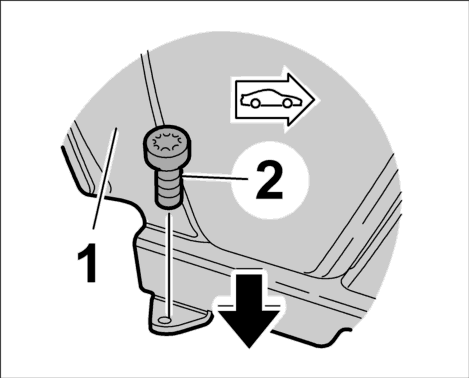 2
1