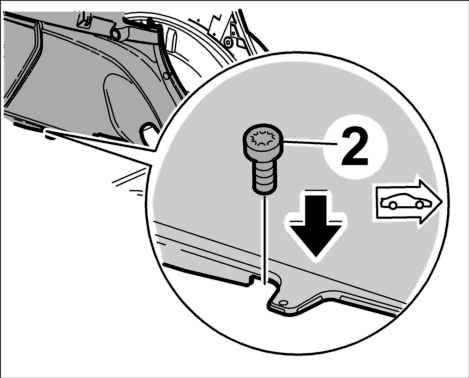 2