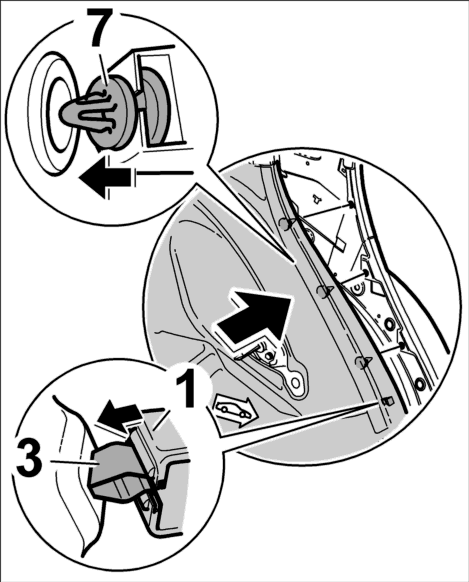 7
1
3