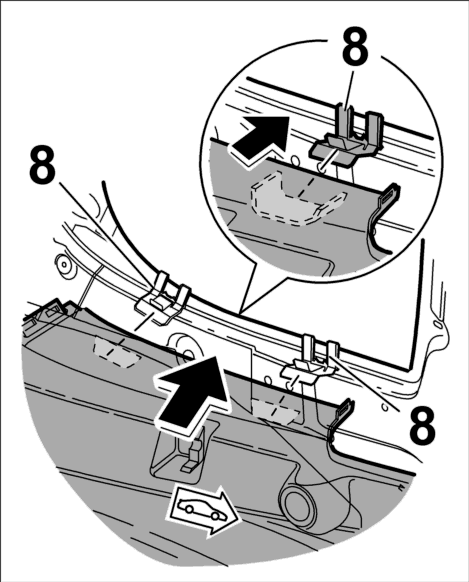 8
8
8