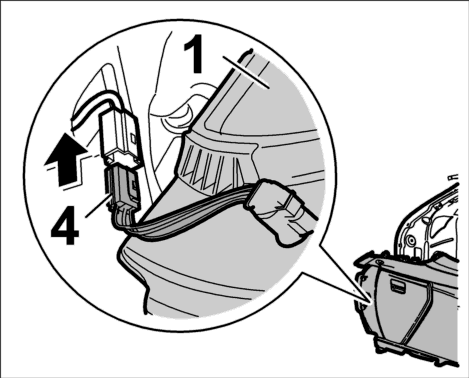 1

4