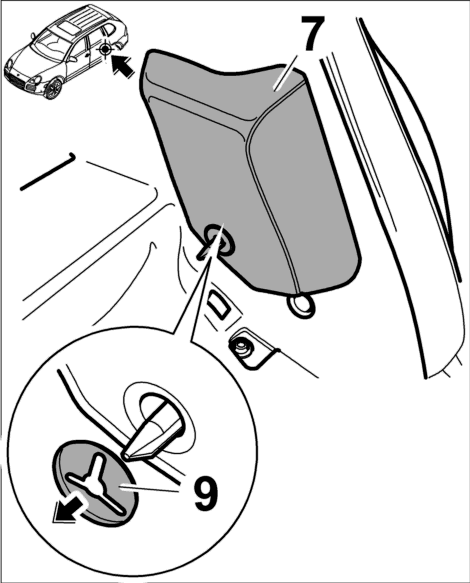 7

9