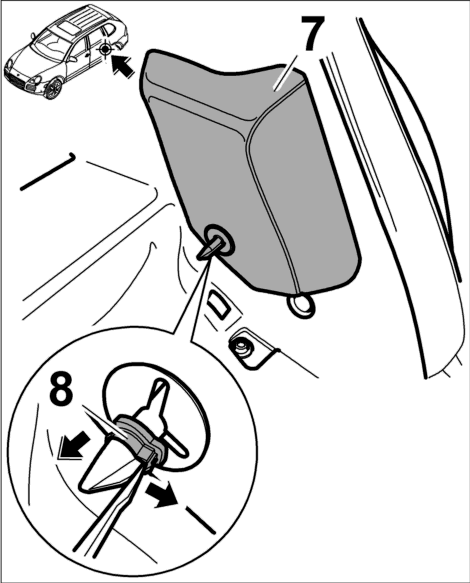 7

8