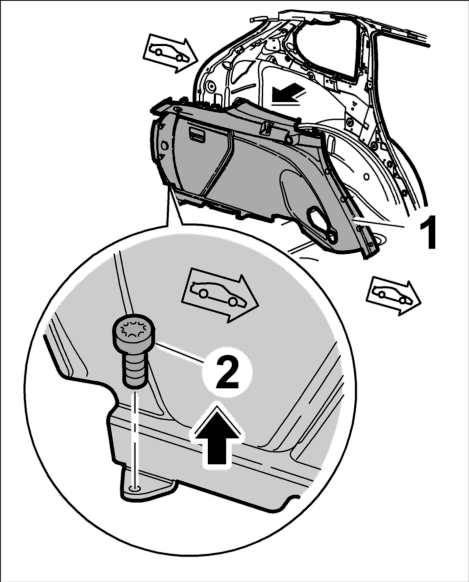 1

2