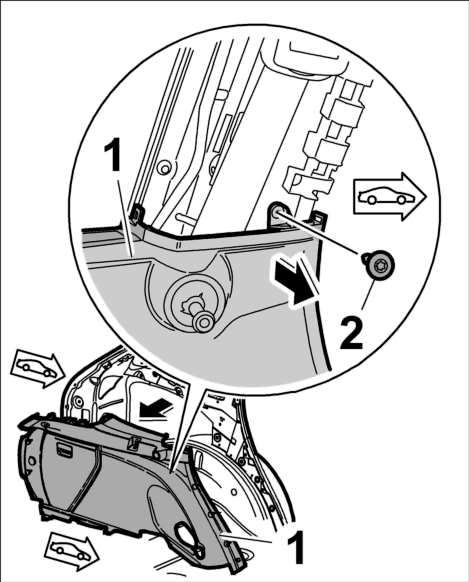 1
2
1