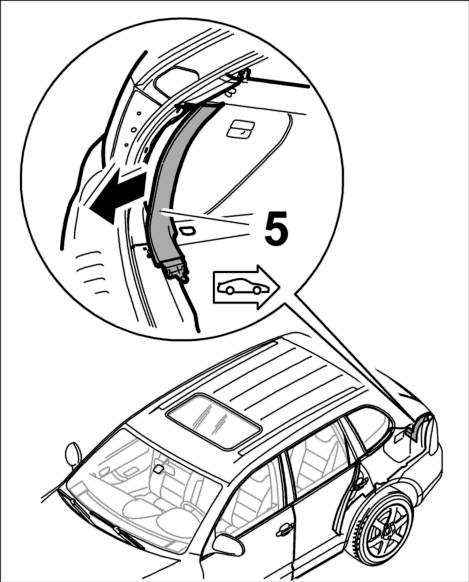 5