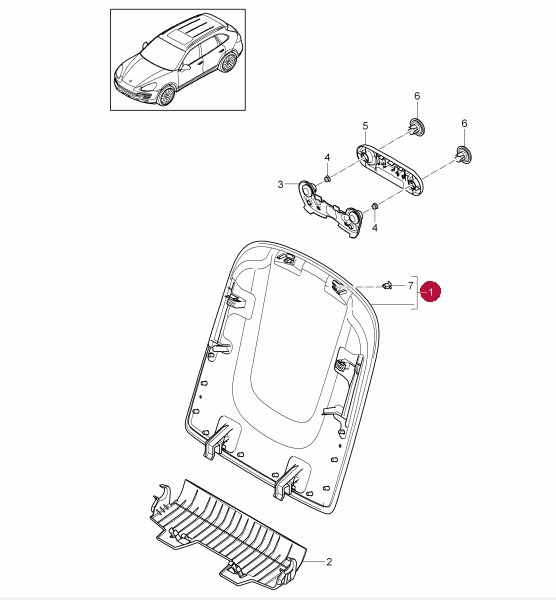 6
5
6
4
3
4
7
1
2