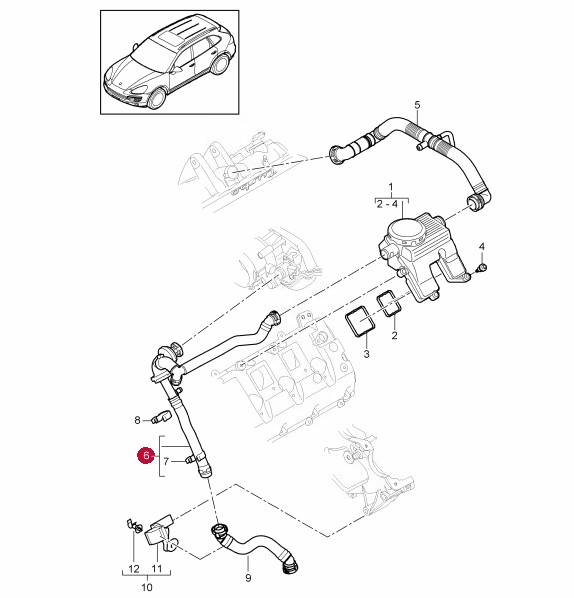 5
1
2 - 4
4
2
3
8
6
7
12
11
10
9