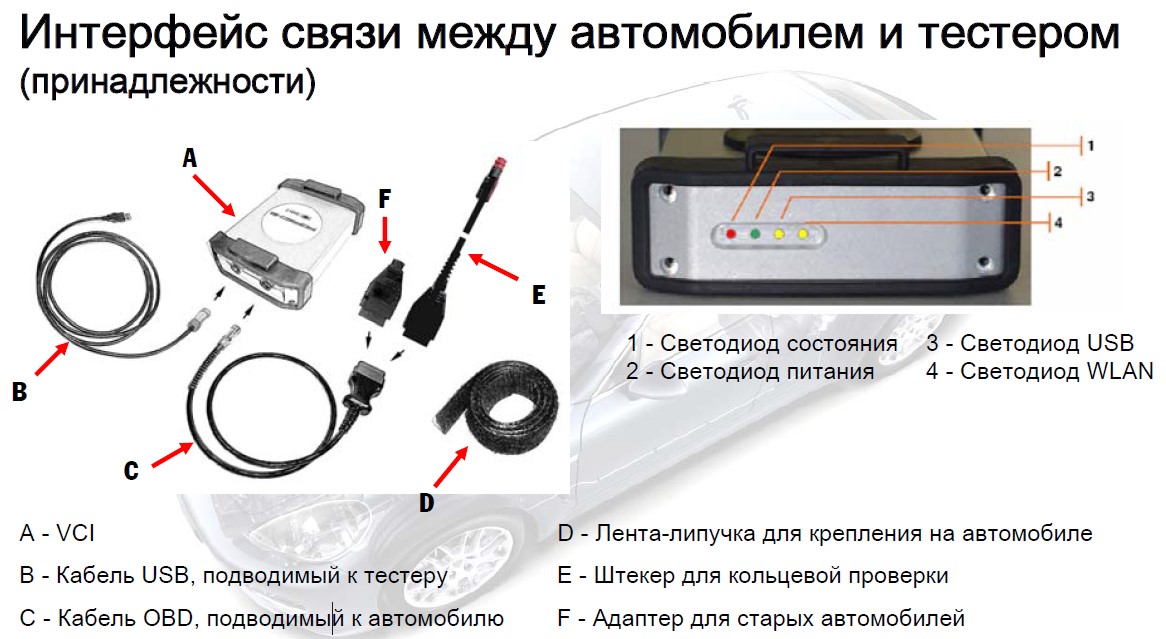 Интерфейс связи между автомобилем и тестером
(принадлежности)

A

F

E

B

C

D

1

2

3

4

1 - Светодиод состояния
2 - Светодиод питания

3 - Светодиод USB
4 - Светодиод WLAN

A - VCI

B - Кабель USB, подводимый к тестеру

C - Кабель OBD, подводимый к автомобилю

D - Лента-липучка для крепления на автомобиле

E - Штекер для кольцевой проверки

F - Адаптер для старых автомобилей