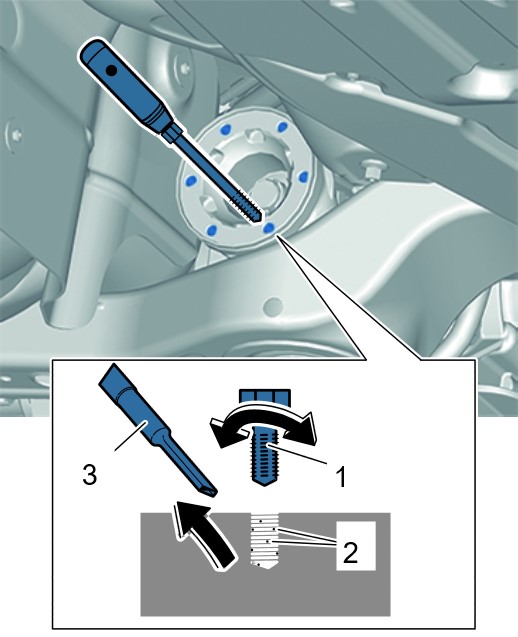 3
1
2