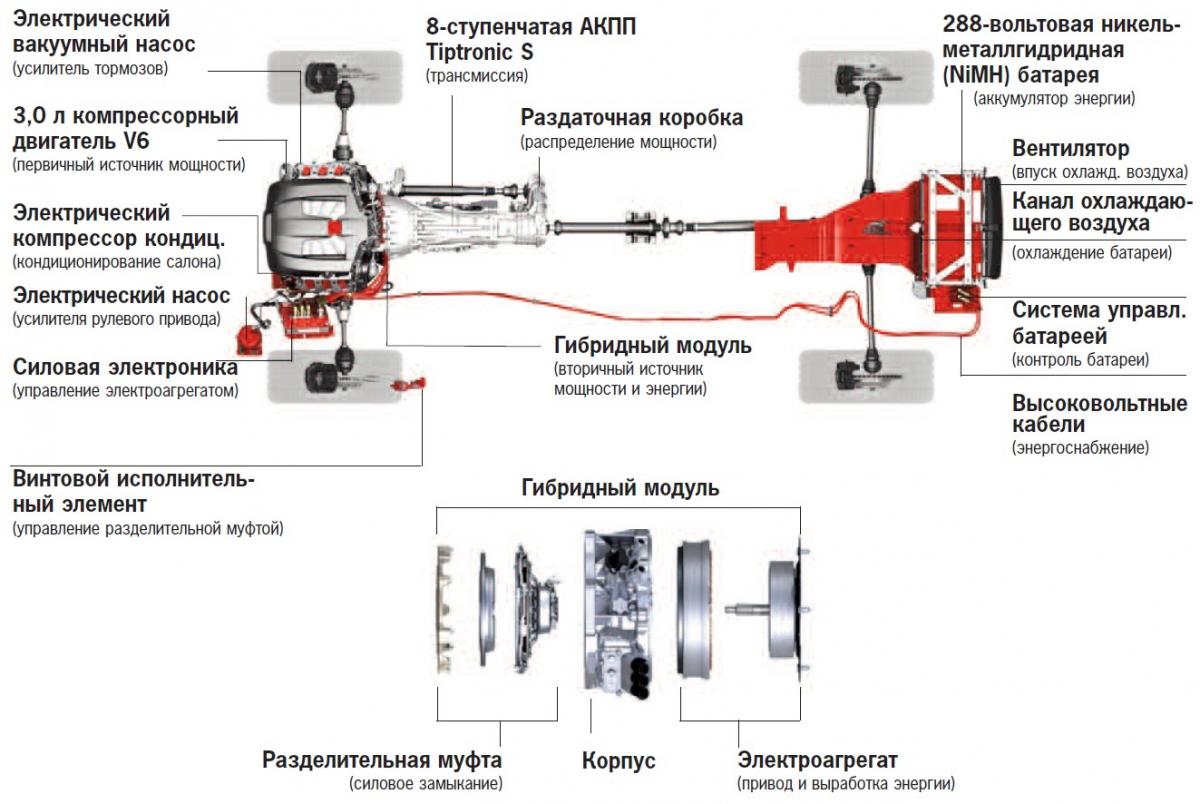 Электрический вакуумный насос
(усилитель тормозов)

3,0 л компрессорный двигатель V6
(первичный источник мощности)

Электрический компрессор кондиц.
(кондиционирование салона)

Электрический насос
(усилителя рулевого привода)

Силовая электроника
(управление электроагрегатом)

Винтовой исполнительный элемент
(управление разделительной муфтой)

8-ступенчатая АКПП Tiptronic S
(трансмиссия)

Раздаточная коробка
(распределение мощности)

Гибридный модуль
(вторичный источник мощности и энергии)

288-вольтовая никель-металлгидридная (NiMH) батарея
(аккумулятор энергии)

Вентилятор
(впуск охлажд. воздуха)

Канал охлаждающего воздуха
(охлаждение батареи)

Система управл. батареей
(контроль батареи)

Высоковольтные кабели
(энергоснабжение)

Гибридный модуль

Разделительная муфта
(силовое замыкание)

Корпус

Электроагрегат
(привод и выработка энергии)