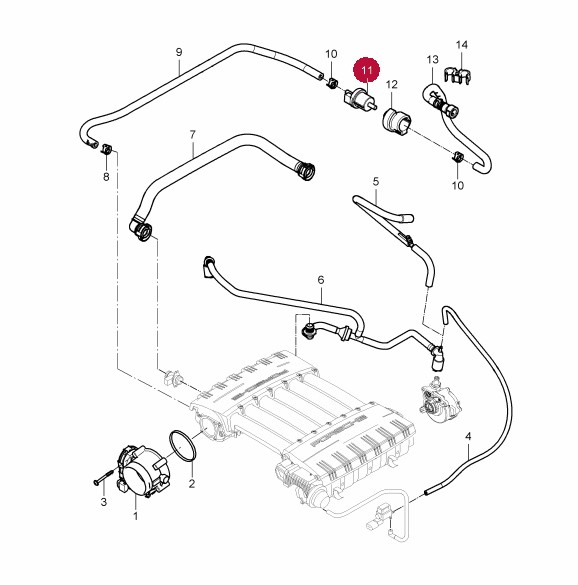 9
10
11
12
13
14
7
8
10
5
6
4
2
3
1