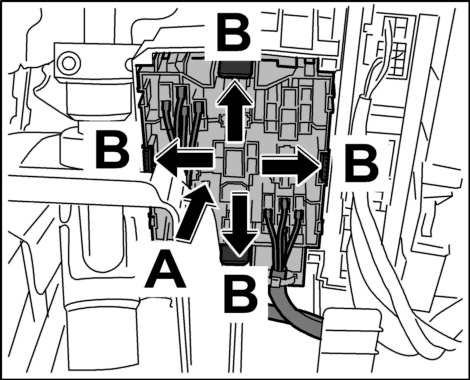 B
B
B
A
B