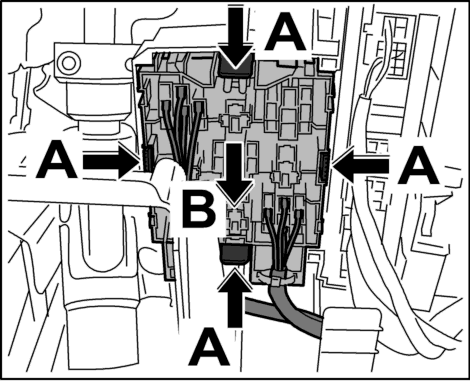 A
A
A
B
A