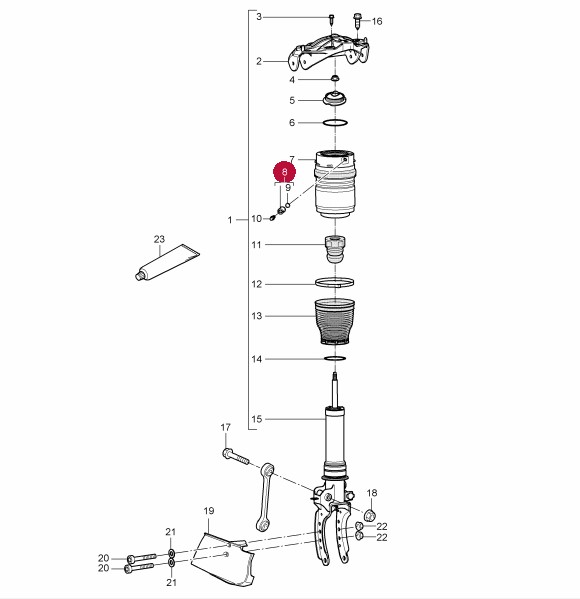 3
16
2
4
5
6
7
8
9
1
10
23
11
12
13
14
15
17
18
19
22
22
21
20
20
21