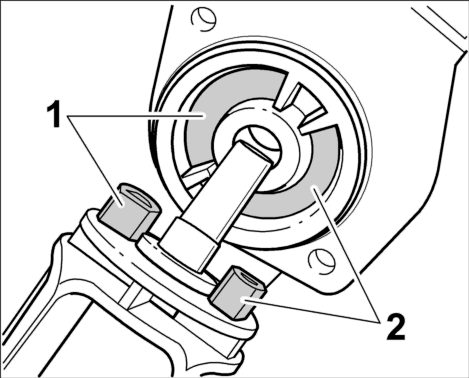 1

2