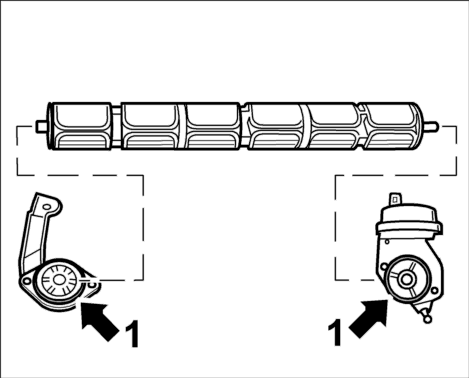 1

1