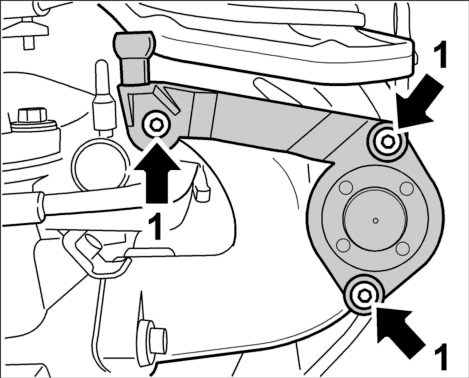 1

1

1