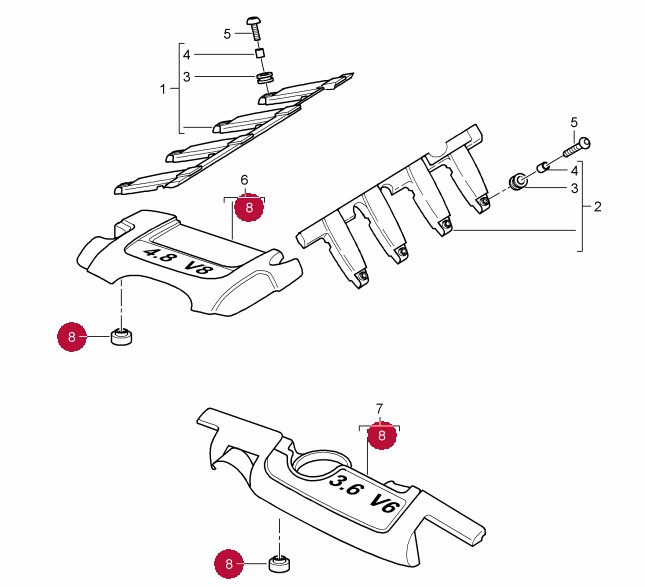 5
4
3
1
5
4
3
2
6
8
4.8 V8
8
7
8
3.6 V6
8