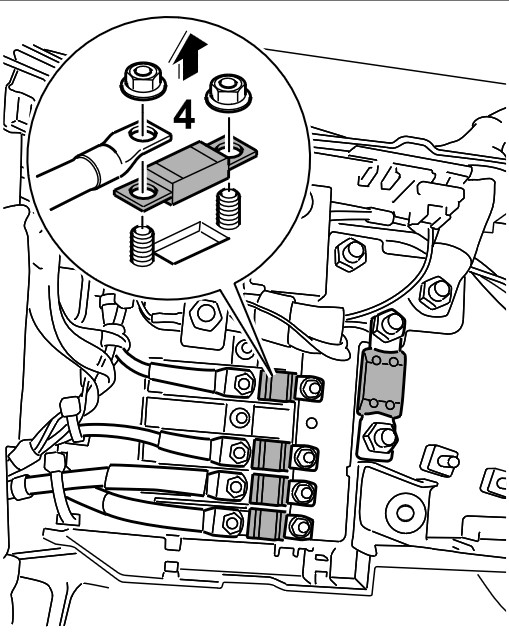 4