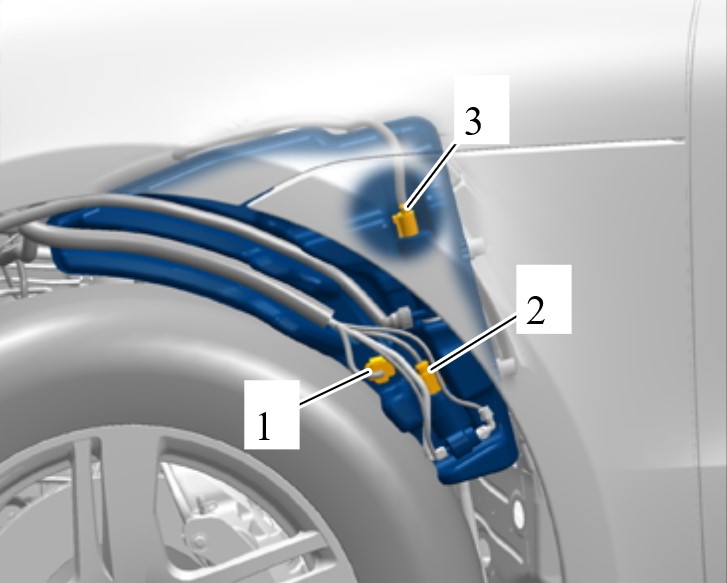 3
2
1